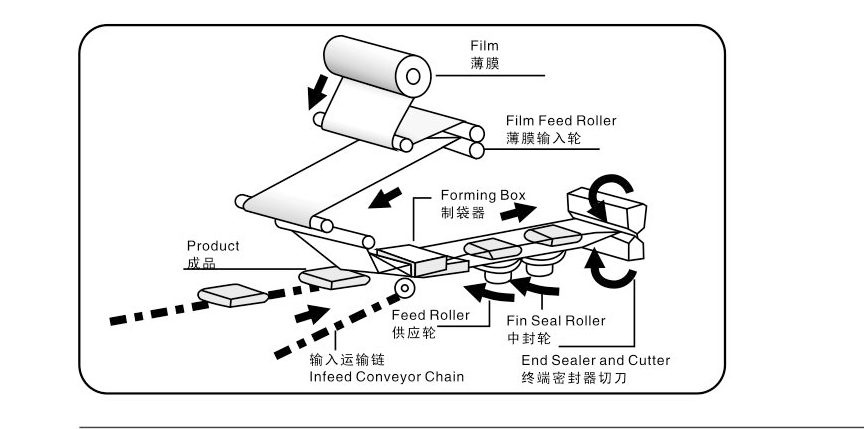 Film
薄膜

Film Feed Roller
薄膜输入轮

Forming Box
制袋器

Product
成品

Feed Roller
供应轮

Fin Seal Roller
中封轮

输入运输链
Infeed Conveyor Chain

End Sealer and Cutter
终端密封器切刀