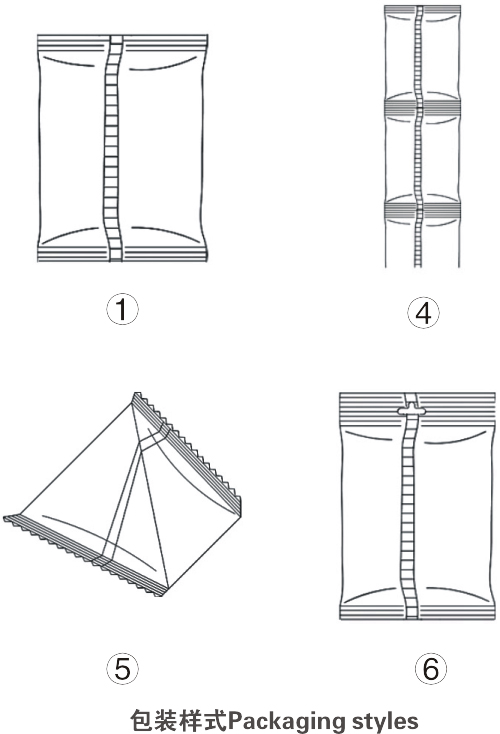 ①

④

⑤

⑥

包装样式Packaging styles